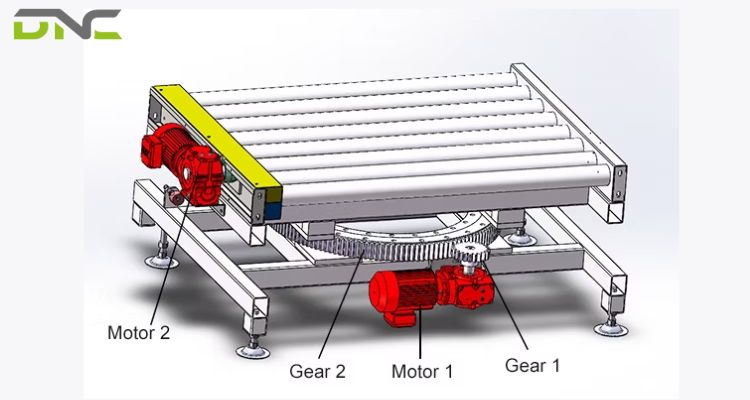 DNC

Motor 2

Gear 2

Motor 1

Gear 1