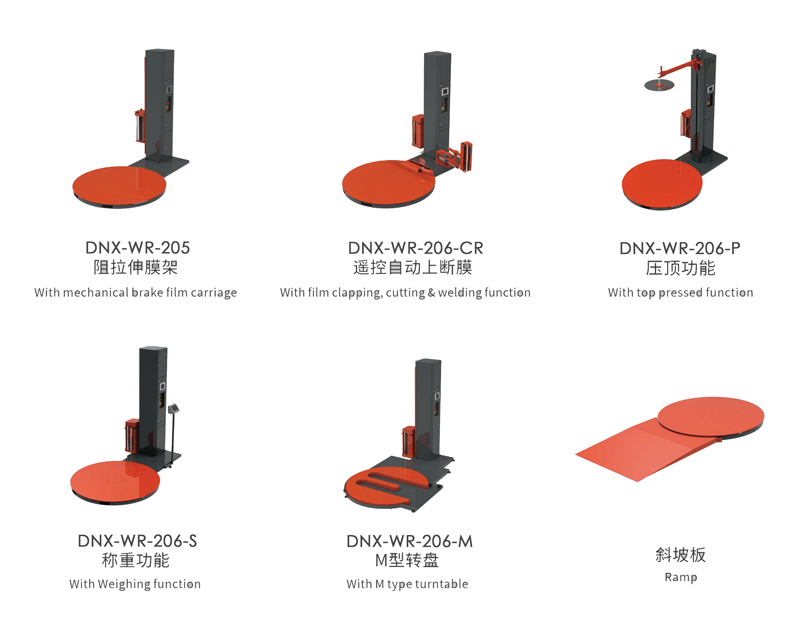 DNX-WR-205
阻拉伸膜架
With mechanical brake film carriage

DNX-WR-206-CR
遥控自动上断膜
With film clapping, cutting & welding function

DNX-WR-206-P
压顶功能
With top pressed function

DNX-WR-206-S
称重功能
With Weighing function

DNX-WR-206-M
M型转盘
With M type turntable

斜坡板
Ramp